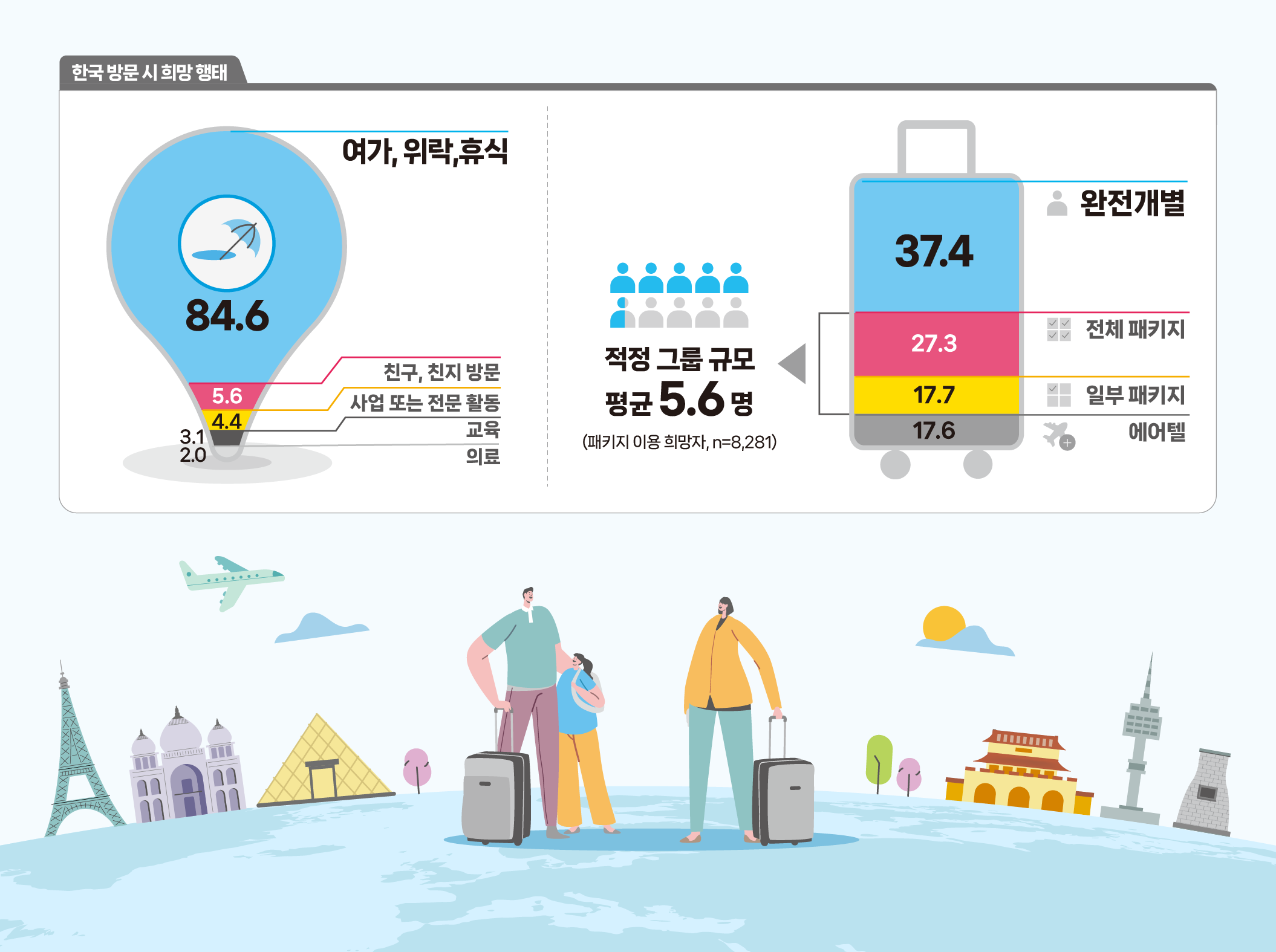 한국 방문 시 희망 행태

여가, 위락,휴식

84.6

5.6
4.4
3.1
2.0

친구, 친지 방문
사업 또는 전문 활동
교육
의료

적정 그룹 규모
평균 5.6 명
(패키지 이용 희망자, n=8,281)

37.4
27.3
17.7
17.6

완전개별
전체 패키지
일부 패키지
에어텔