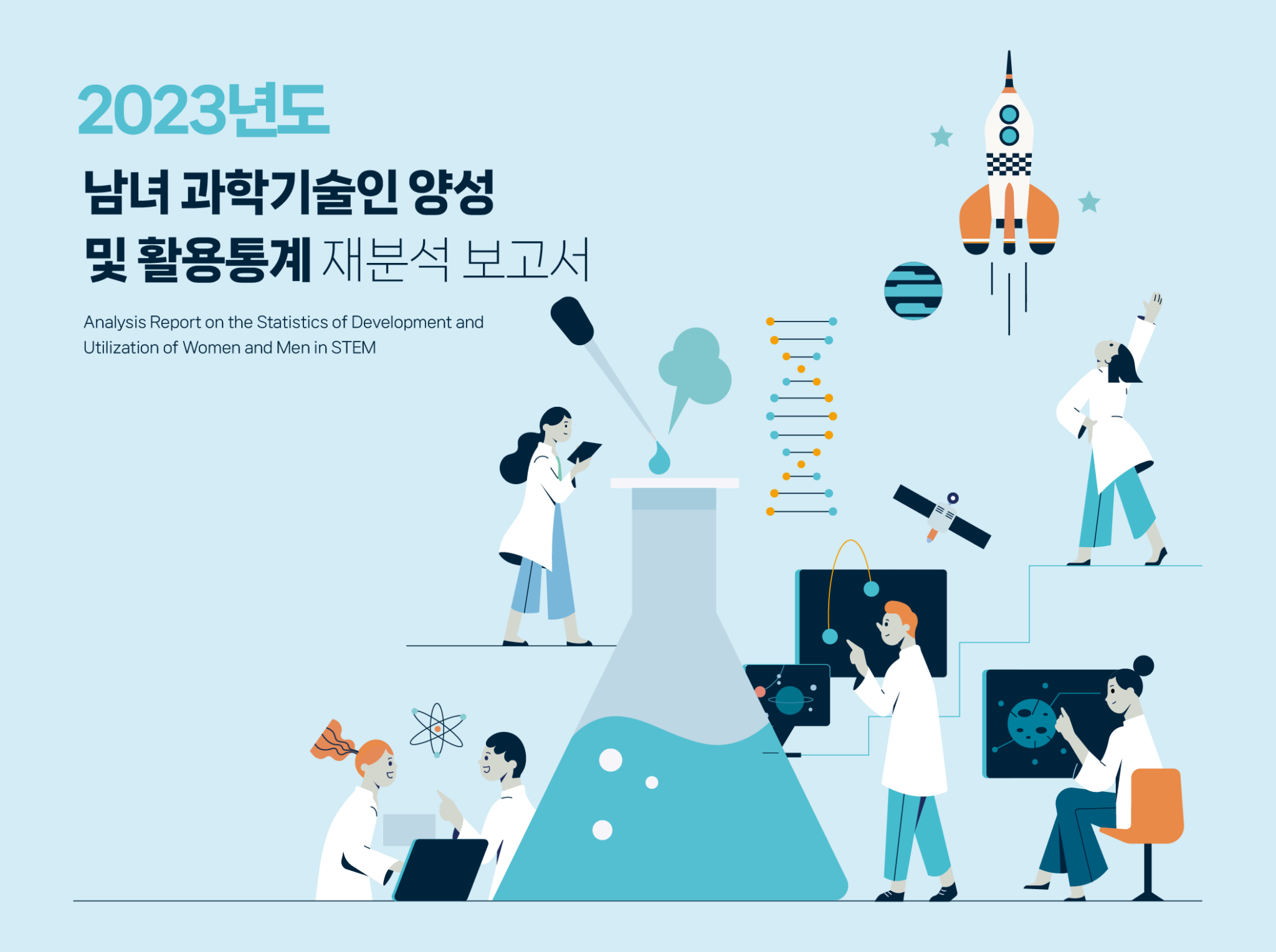 2023년도

남녀 과학기술인 양성 및 활용통계 재분석 보고서

Analysis Report on the Statistics of Development and Utilization of Women and Men in STEM