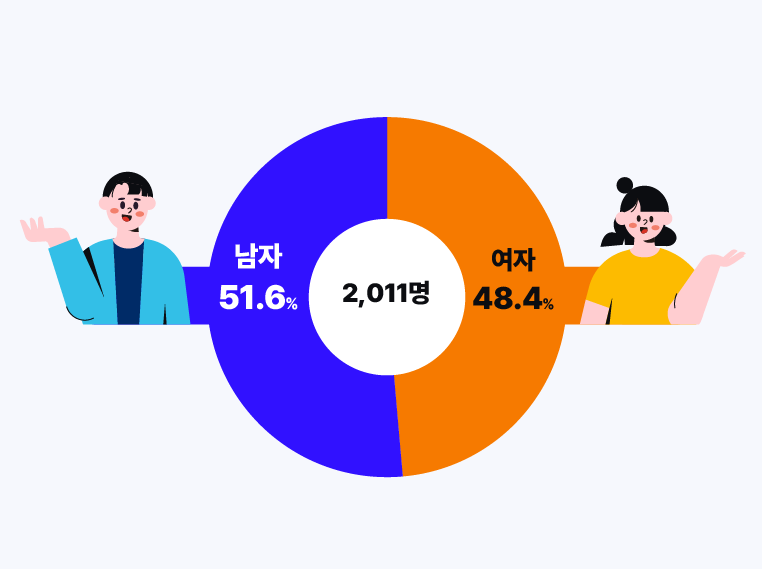 남자
51.6%

2,011명

여자
48.4%