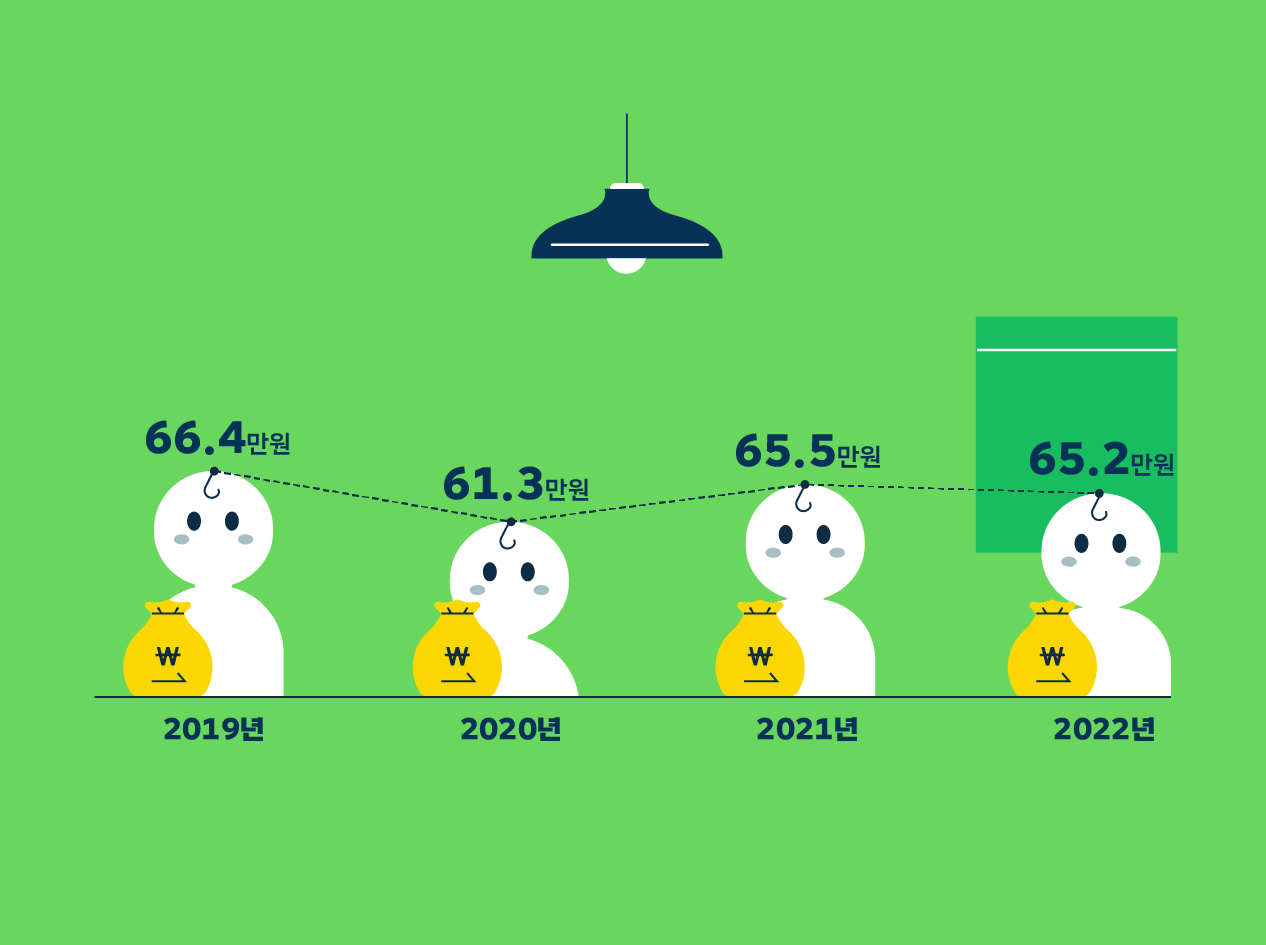 66.4만원

61.3만원

65.5만원

65.2만원

₩

₩

₩

₩

2019년

2020년

2021년

2022년