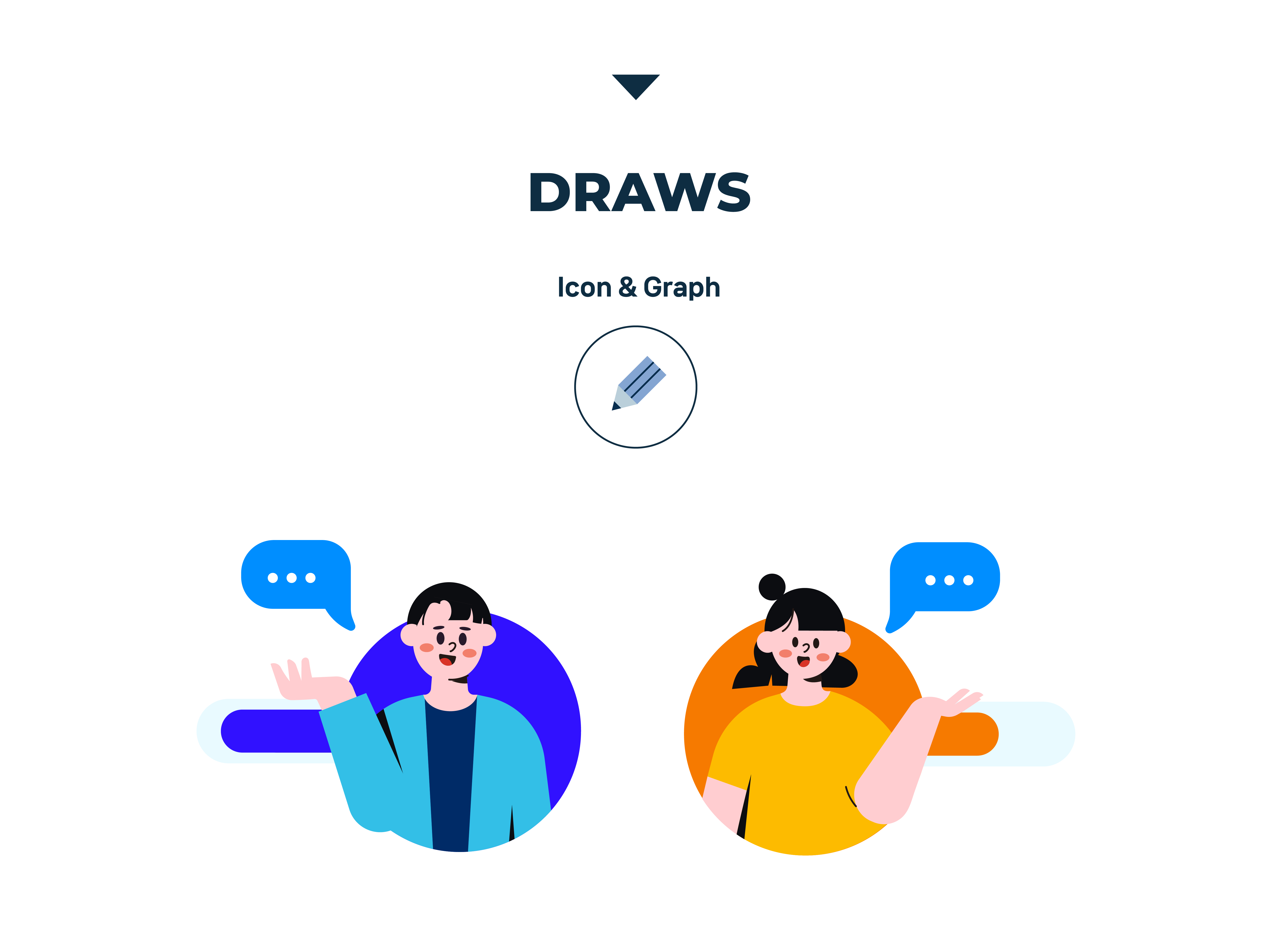 DRAWS

Icon & Graph