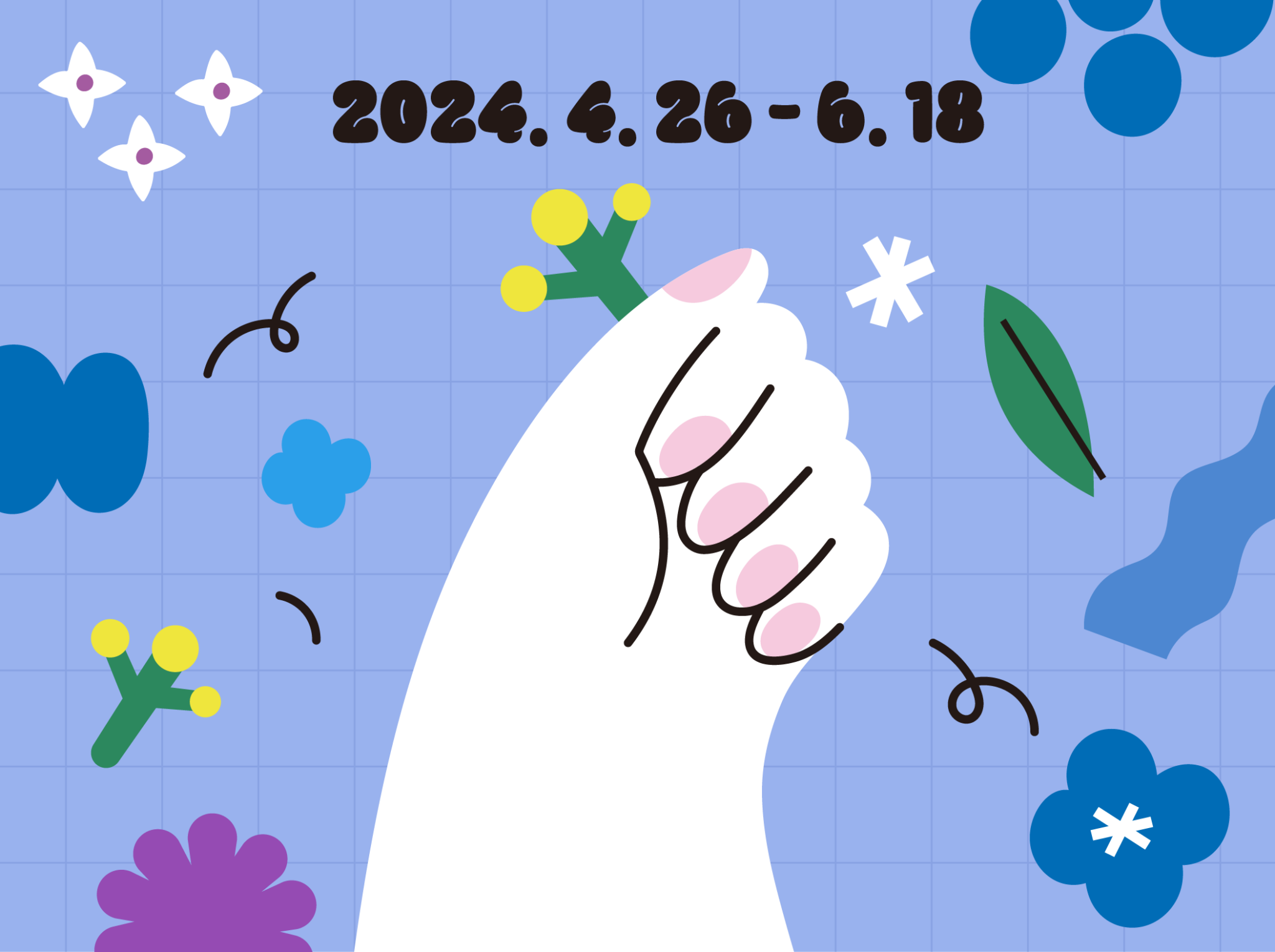 2024. 4. 26 - 6. 18