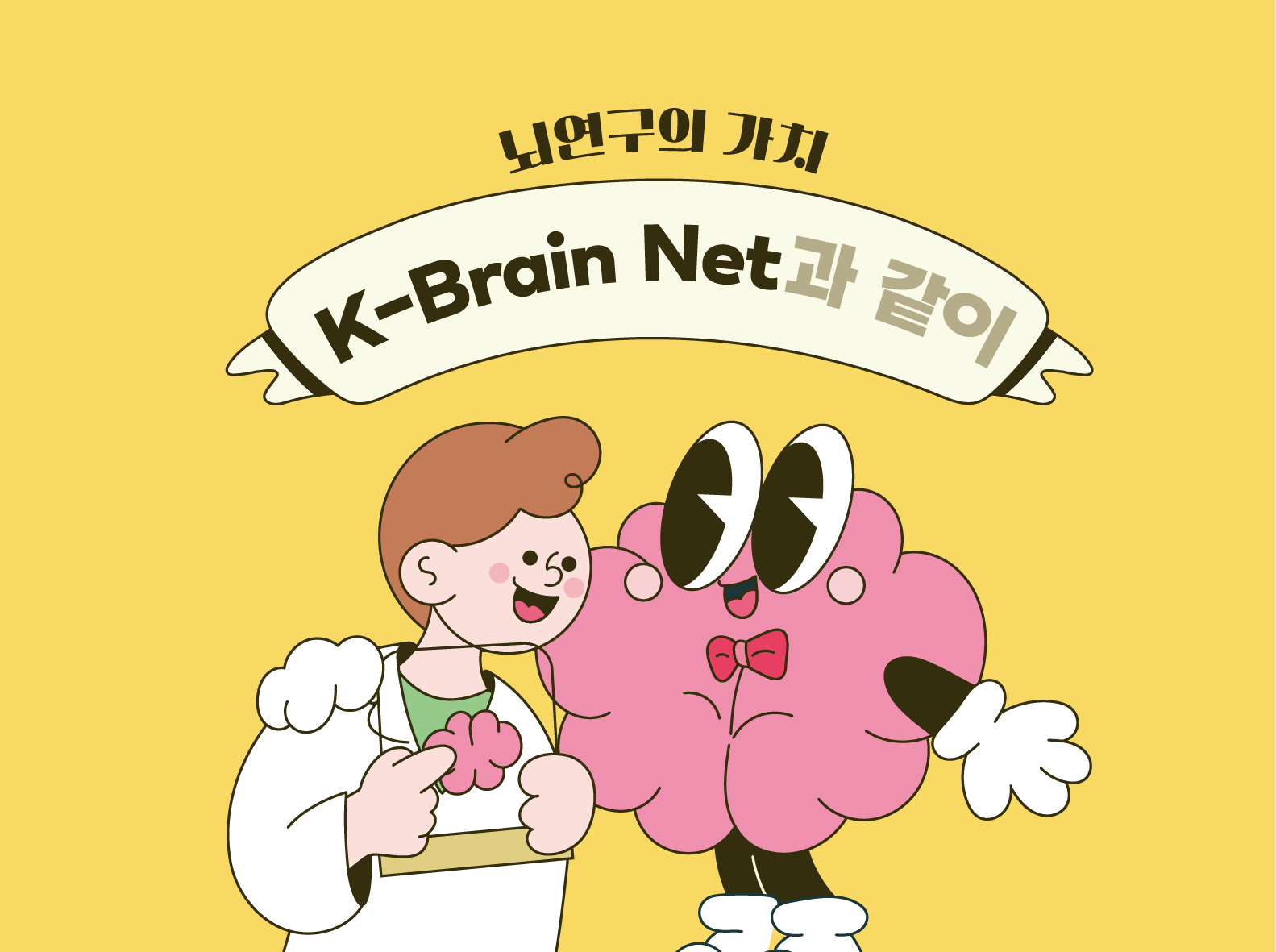 뇌연구의 가치

K-Brain Net과 같이