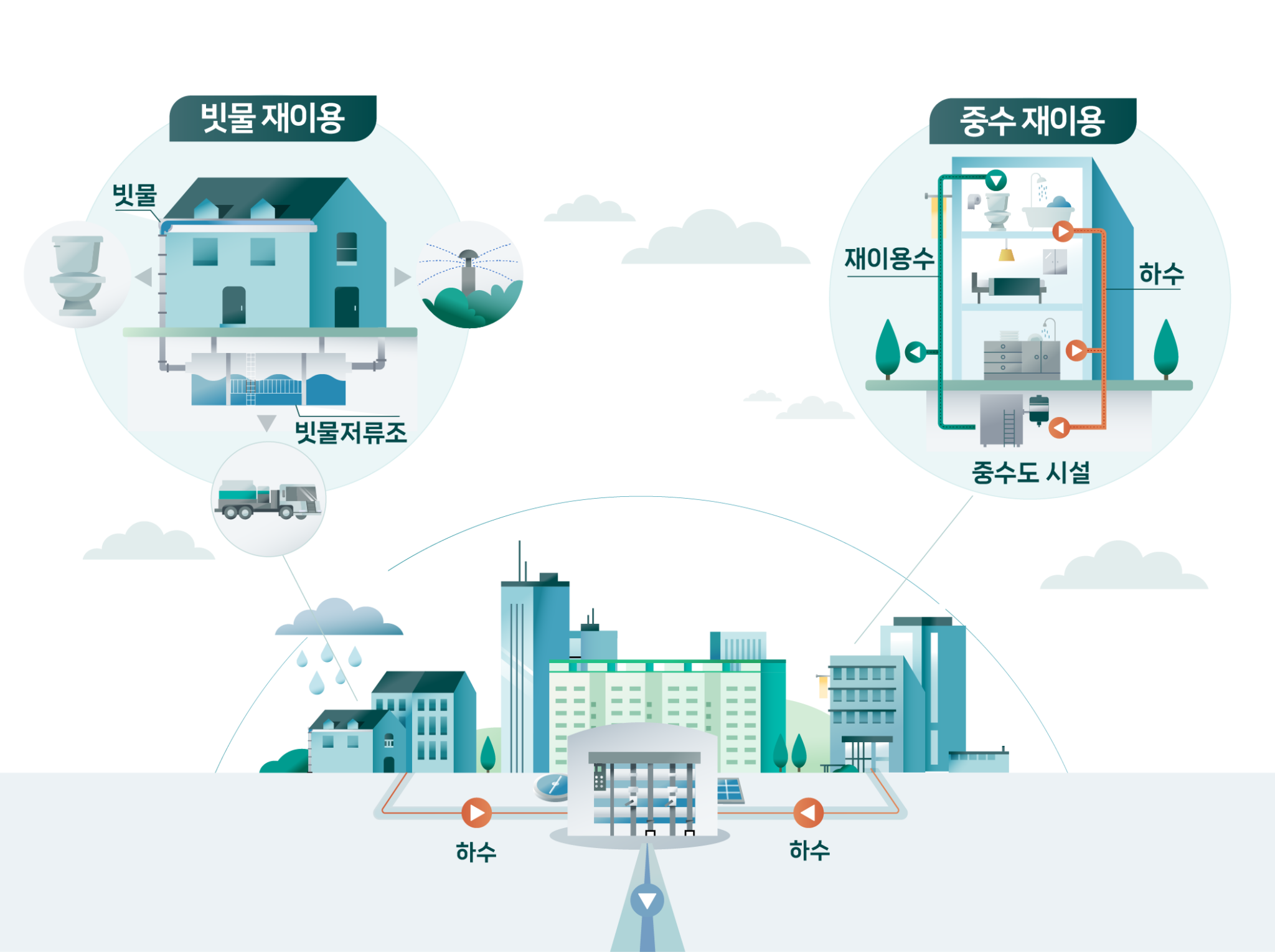 빗물 재이용

빗물

빗물저류조

중수 재이용

재이용수

하수

중수도 시설

하수

하수