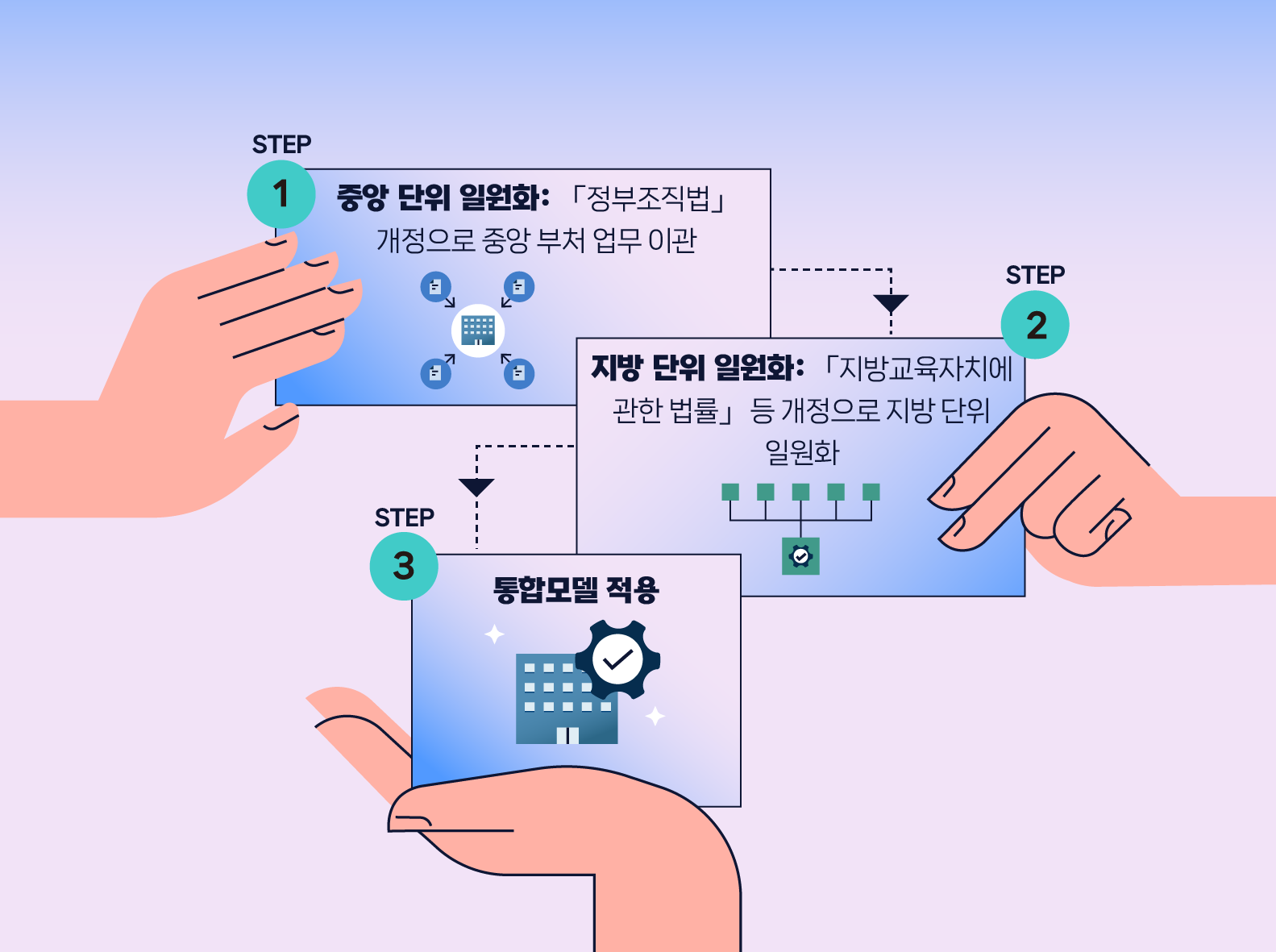 STEP
1
중앙 단위 일원화: 「정부조직법」 개정으로 중앙 부처 업무 이관

STEP
2
지방 단위 일원화: 「지방교육자치에 관한 법률」 등 개정으로 지방 단위 일원화

STEP
3
통합모델 적용