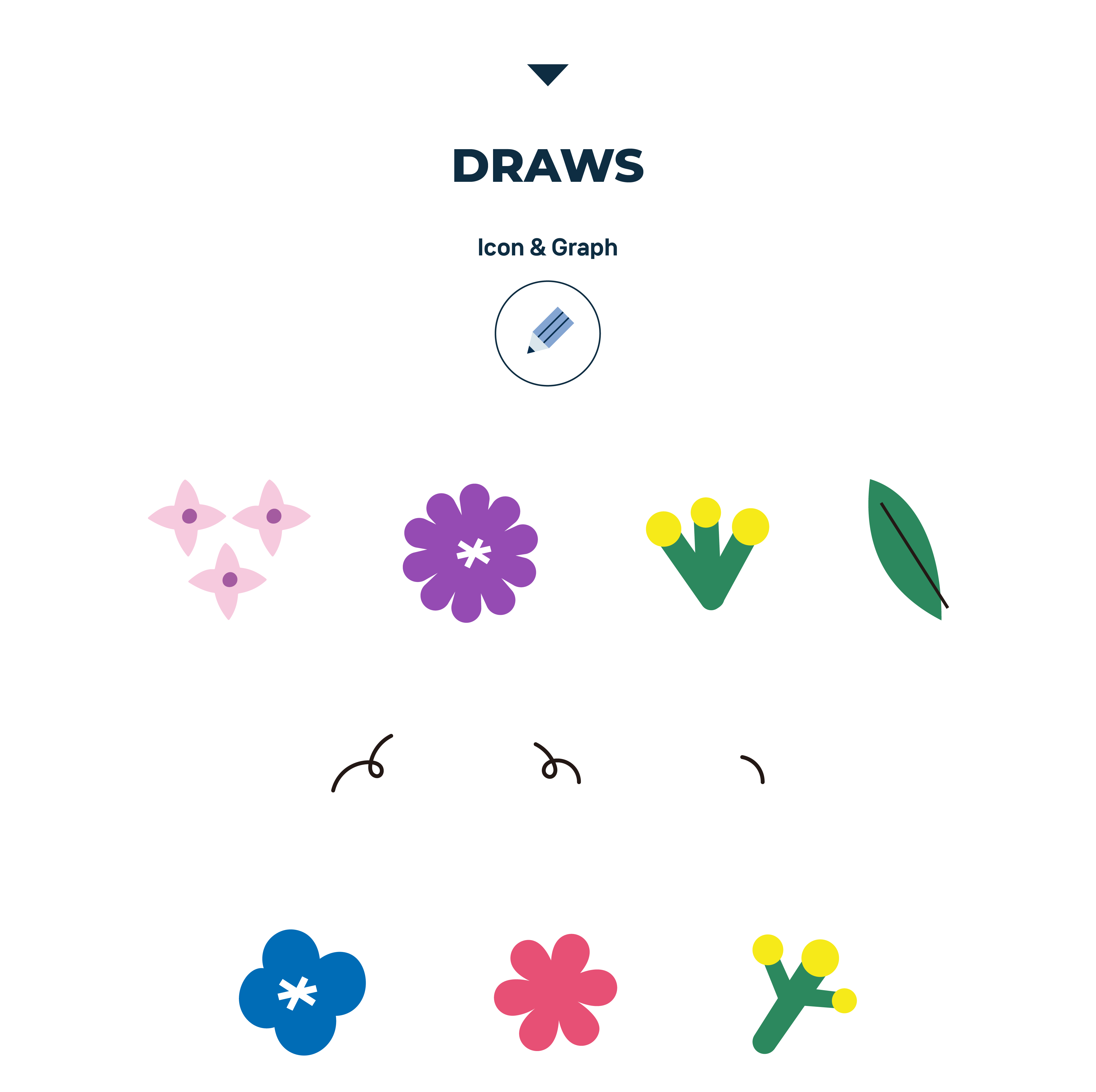 DRAWS

Icon & Graph