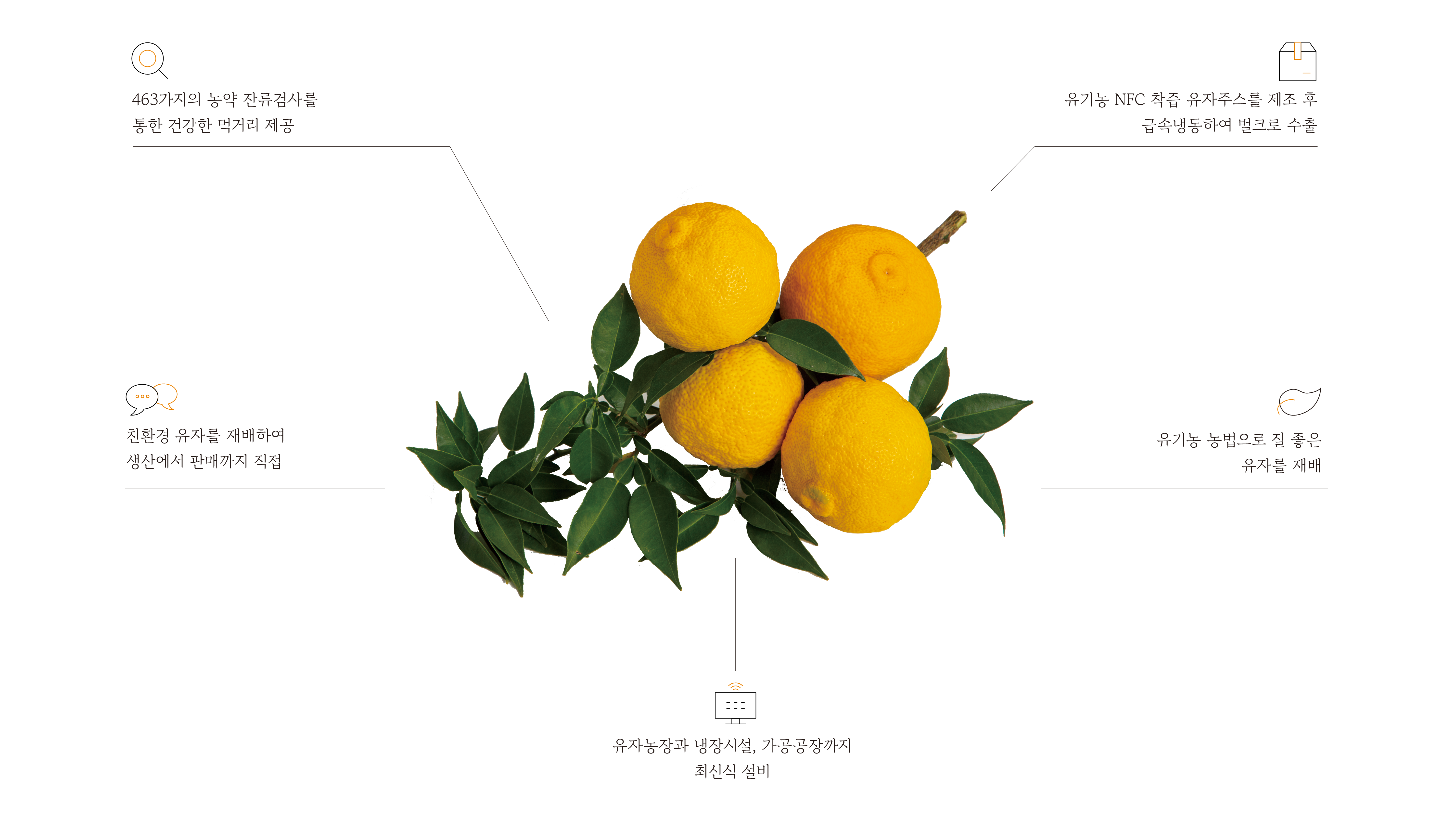 463가지의 농약 잔류검사를
통한 건강한 먹거리 제공

유기농 NFC 착즙 유자주스를 제조 후
급속냉동하여 벌크로 수출

친환경 유자를 재배하여
생산에서 판매까지 직접

유기농 농법으로 질 좋은
유자를 재배

유자농장과 냉장시설, 가공공장까지
최신식 설비