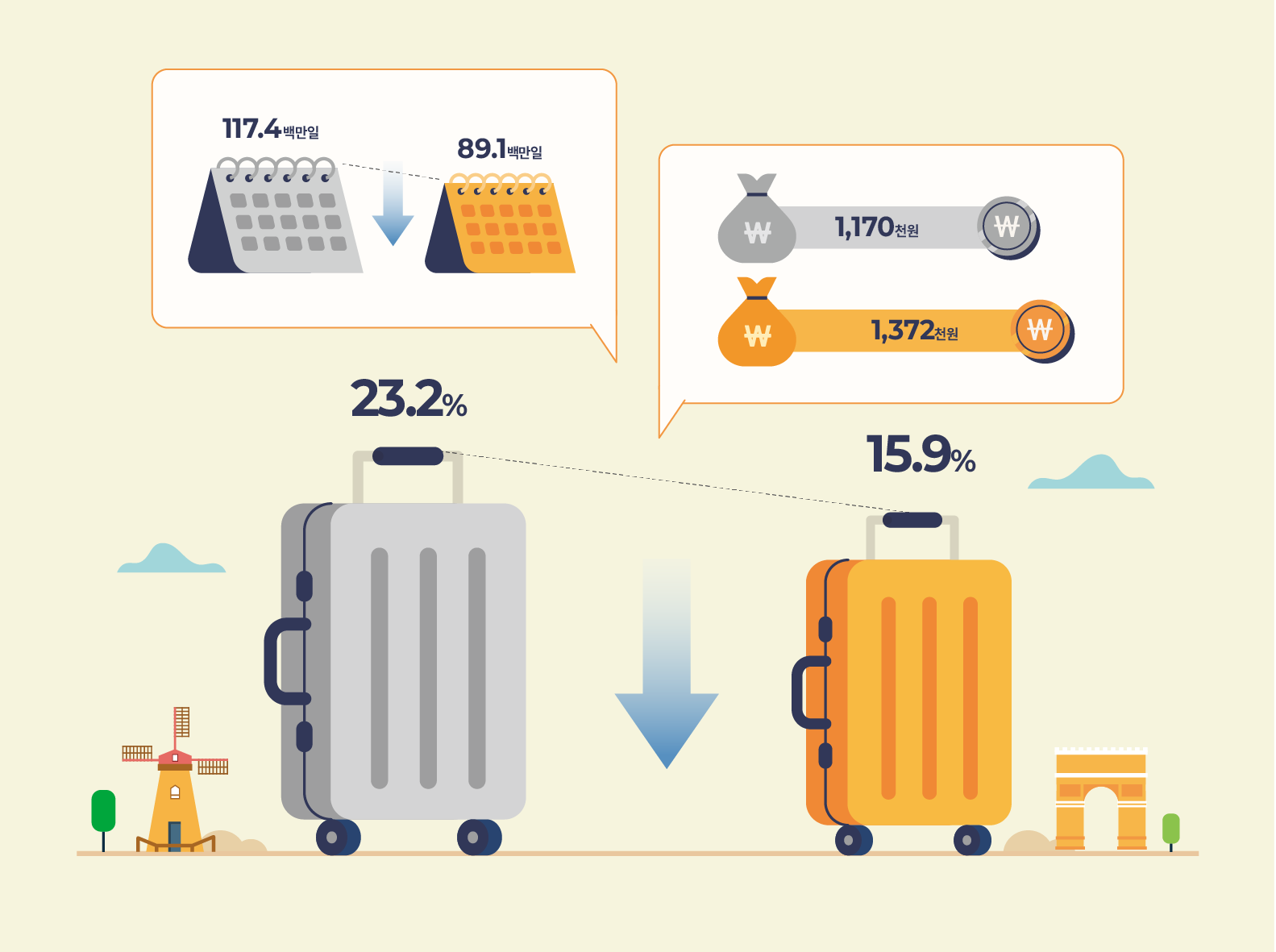 117.4백만일

89.1백만일

₩

1,170천원

₩

₩

1,372천원

₩

23.2%

15.9%