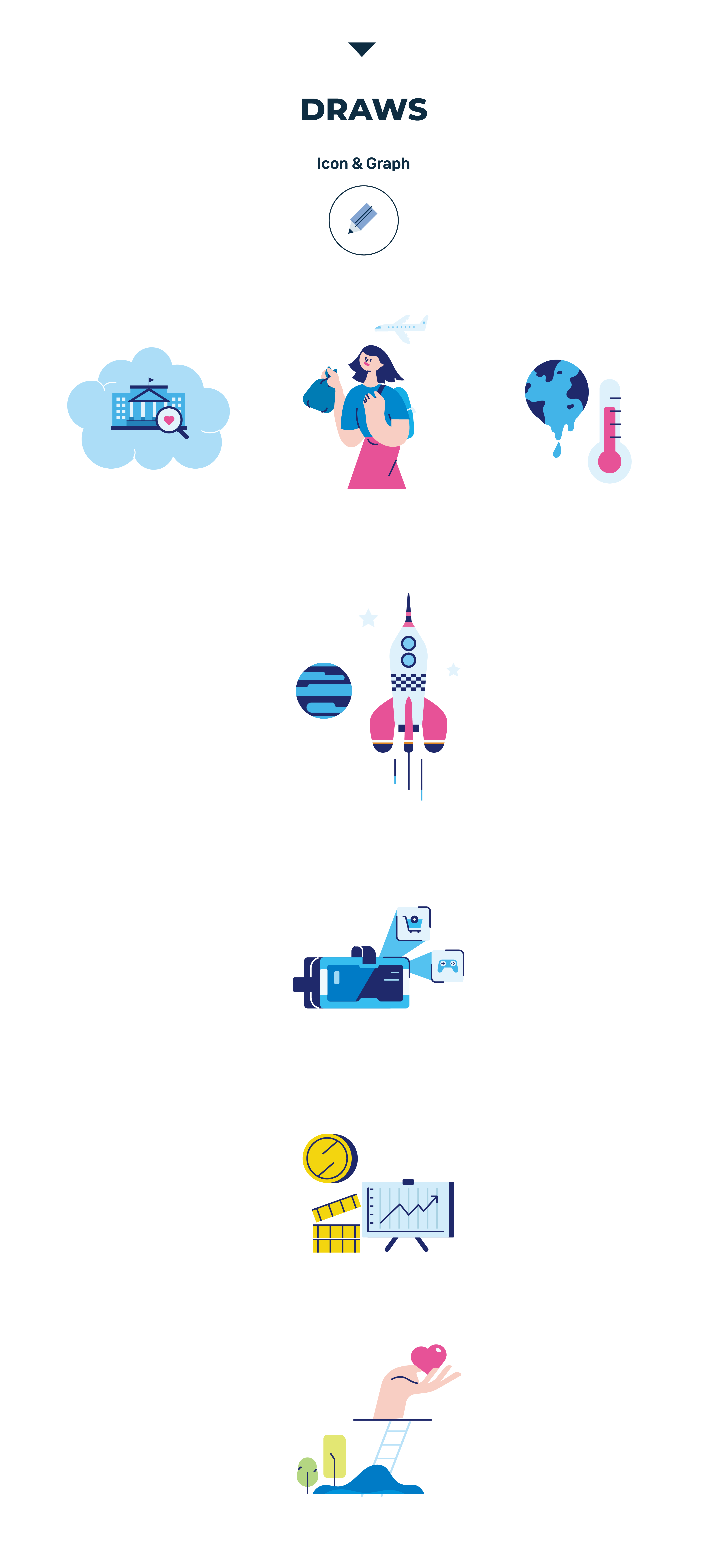 DRAWS

Icon & Graph